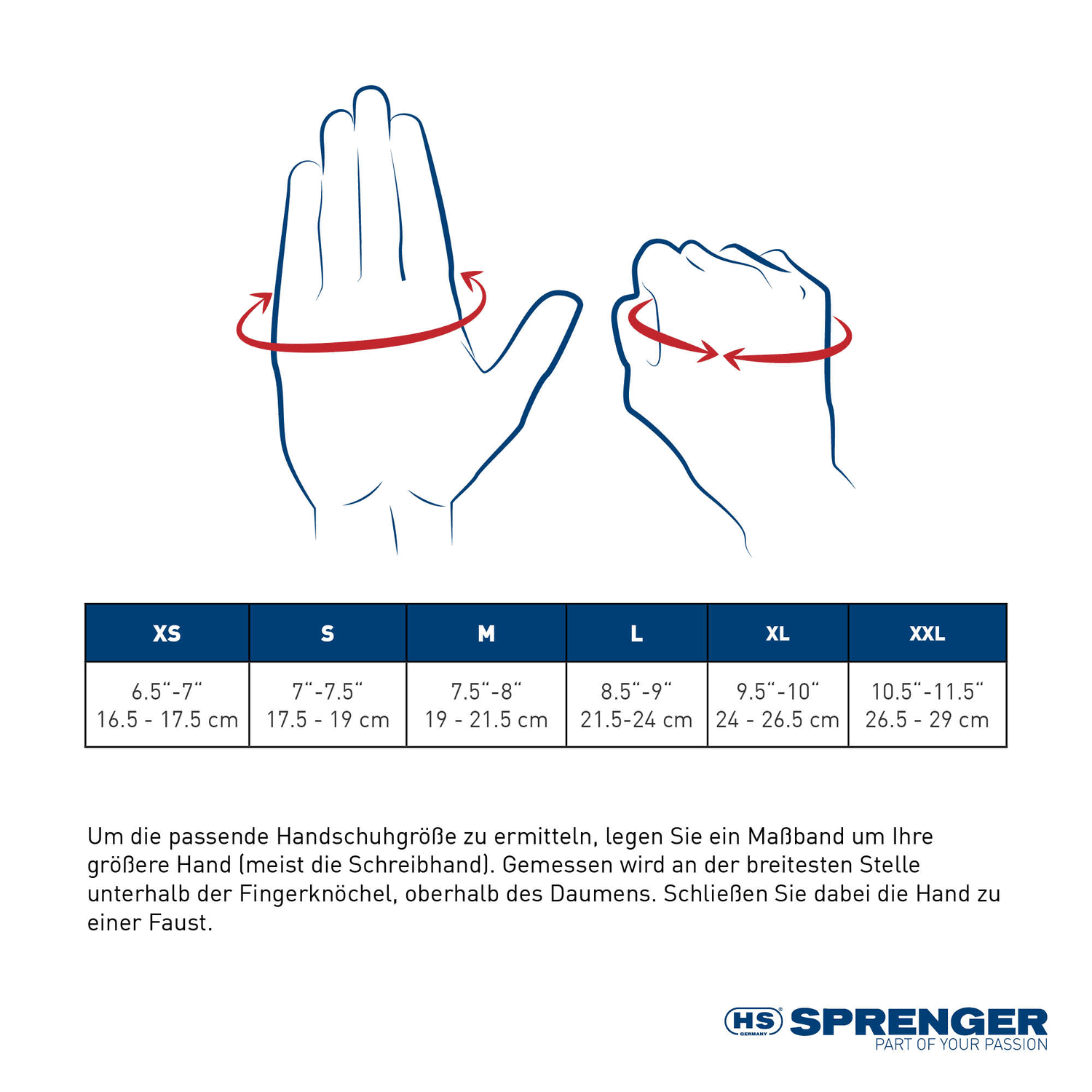 | XS | S | M | L | XL | XXL |
|---|---|---|---|---|---|
| 6.5“-7“ 16.5 - 17.5 cm | 7“-7.5“ 17.5 - 19 cm | 7.5“-8“ 19 - 21.5 cm | 8.5“-9“ 21.5-24 cm | 9.5“-10“ 24 - 26.5 cm | 10.5“-11.5“ 26.5 - 29 cm |

Um die passende Handschuhgröße zu ermitteln, legen Sie ein Maßband um Ihre größere Hand (meist die Schreibhand). Gemessen wird an der breitesten Stelle unterhalb der Fingerknöchel, oberhalb des Daumens. Schließen Sie dabei die Hand zu einer Faust.

HS GERMANY SPRENGER
PART OF YOUR PASSION